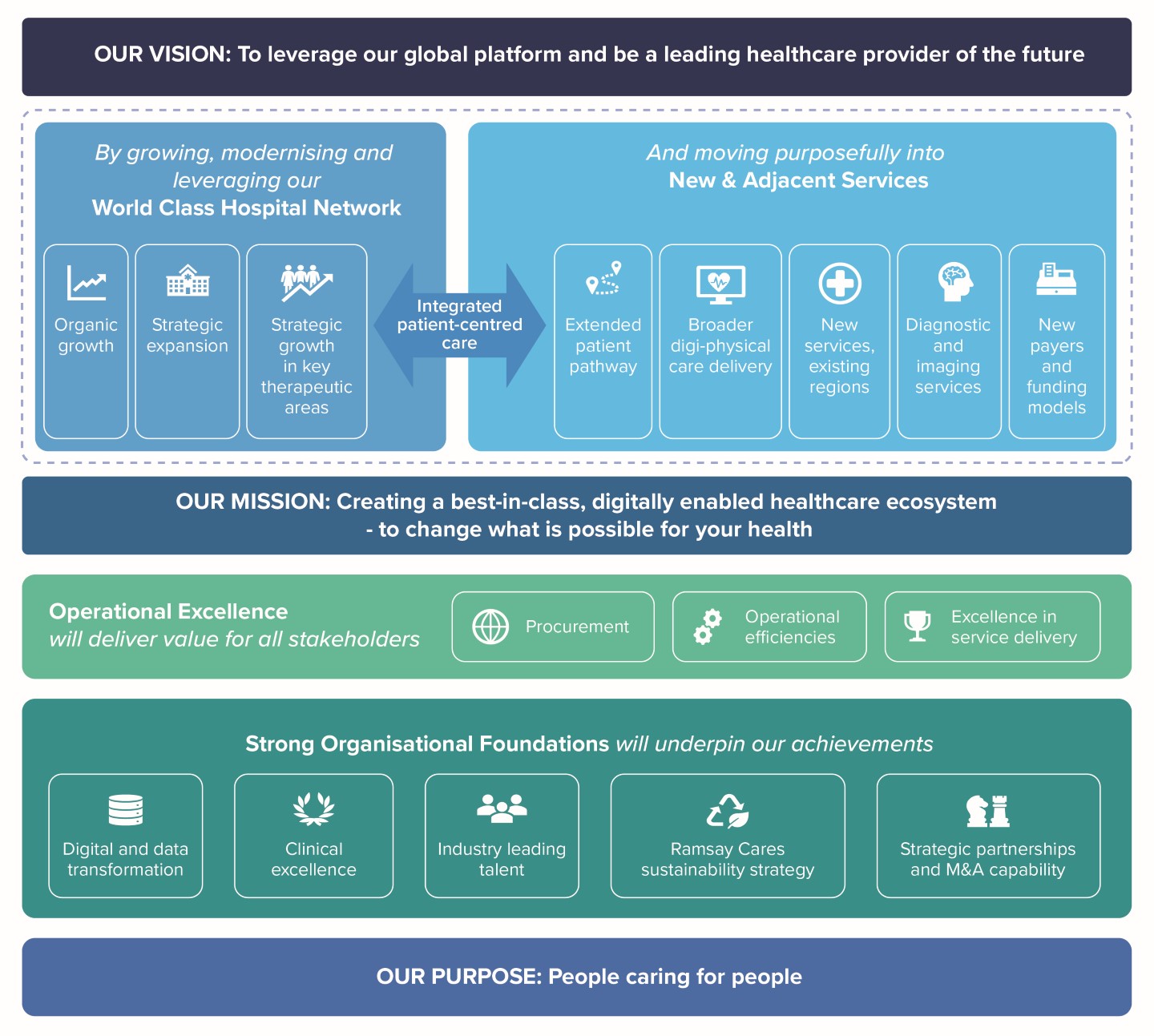 OUR VISION: To leverage our global platform and be a leading healthcare provider of the future

By growing, modernising and leveraging our World Class Hospital Network

Organic growth

Strategic expansion

Strategic growth in key therapeutic areas

Integrated patient-centred care

And moving purposefully into New & Adjacent Services

Extended patient pathway

Broader digi-physical care delivery

New services, existing regions

Diagnostic and imaging services

New payers and funding models

OUR MISSION: Creating a best-in-class, digitally enabled healthcare ecosystem - to change what is possible for your health

Operational Excellence will deliver value for all stakeholders

Procurement

Operational efficiencies

Excellence in service delivery

Strong Organisational Foundations will underpin our achievements

Digital and data transformation

Clinical excellence

Industry leading talent

Ramsay Cares sustainability strategy

Strategic partnerships and M&A capability

OUR PURPOSE: People caring for people